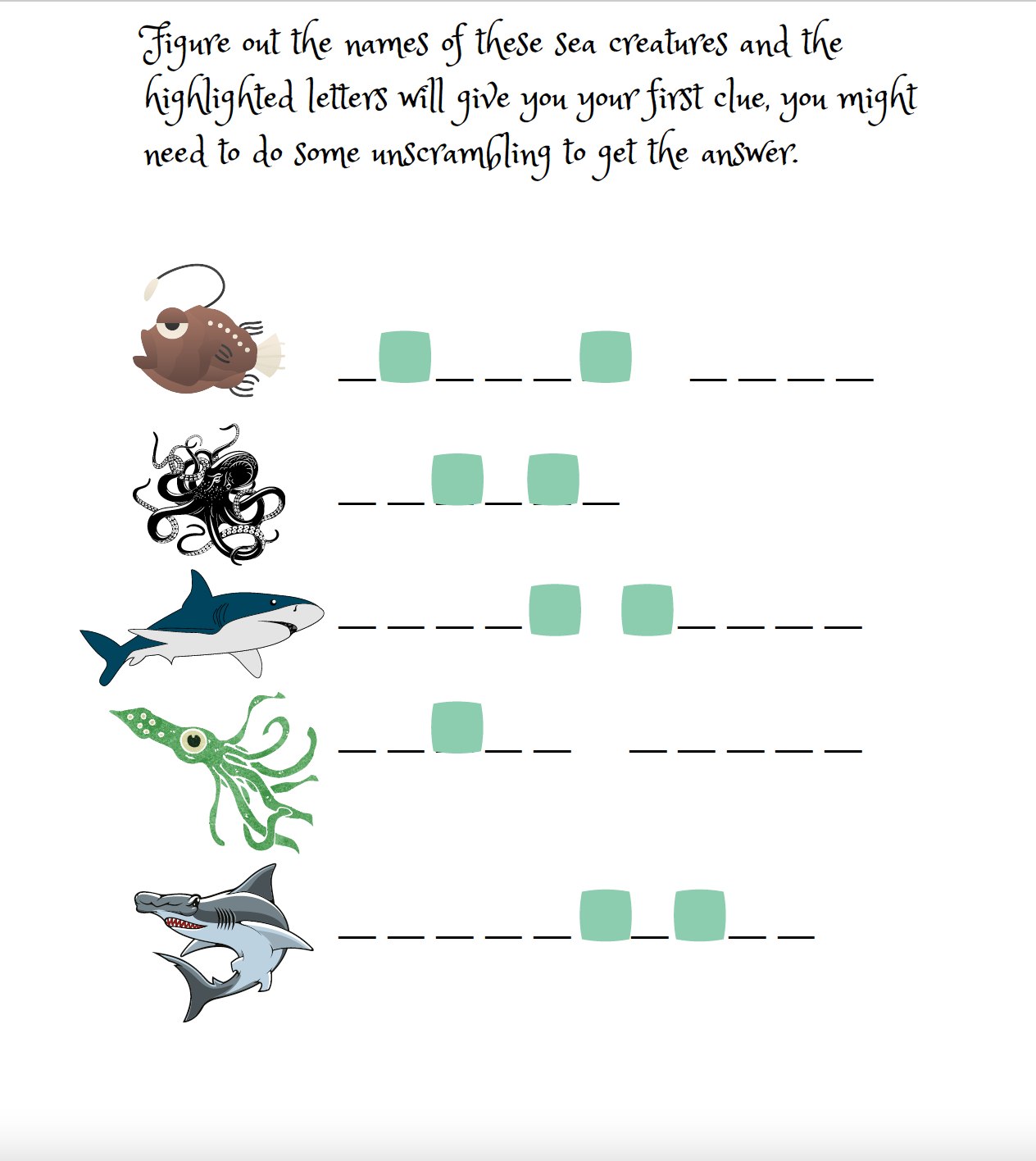 Figure out the names of these sea creatures and the highlighted letters will give you your first clue, you might need to do some unscrambling to get the answer.